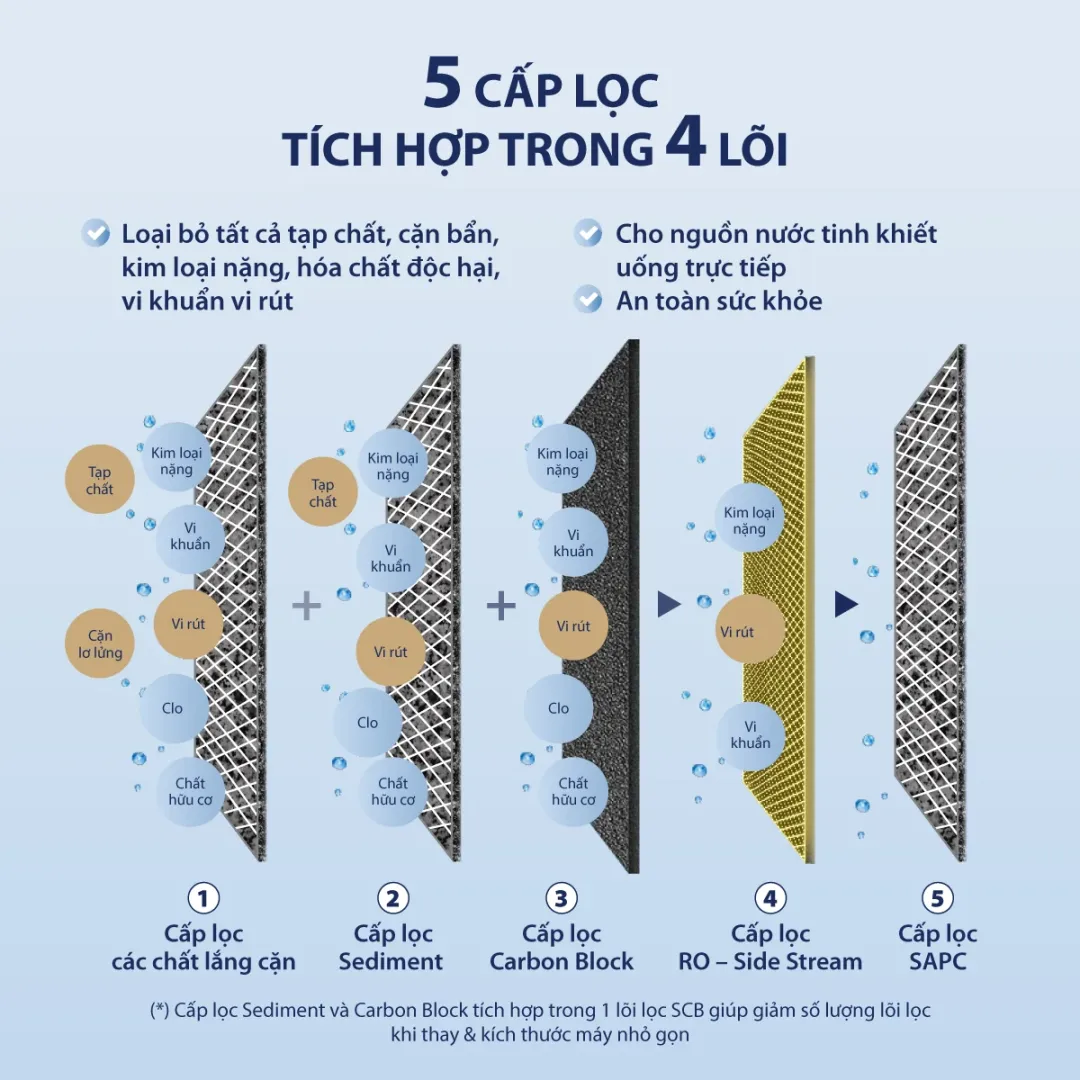 5 CẤP LỌC
TÍCH HỢP TRONG 4 LÕI

Loại bỏ tất cả tạp chất, cặn bẩn, kim loại nặng, hóa chất độc hại, vi khuẩn vi rút

Cho nguồn nước tinh khiết uống trực tiếp

An toàn sức khỏe

Tạp chất
Kim loại nặng
Vi khuẩn
Cặn lơ lửng
Vi rút
Clo
Chất hữu cơ

+

Tạp chất
Kim loại nặng
Vi khuẩn
Vi rút
Clo
Chất hữu cơ

+

Kim loại nặng
Vi khuẩn
Vi rút
Clo
Chất hữu cơ

Kim loại nặng
Vi rút
Vi khuẩn

1
Cấp lọc
các chất lắng cặn

2
Cấp lọc
Sediment

3
Cấp lọc
Carbon Block

4
Cấp lọc
RO – Side Stream

5
Cấp lọc
SAPC

(*) Cấp lọc Sediment và Carbon Block tích hợp trong 1 lõi lọc SCB giúp giảm số lượng lõi lọc khi thay & kích thước máy nhỏ gọn